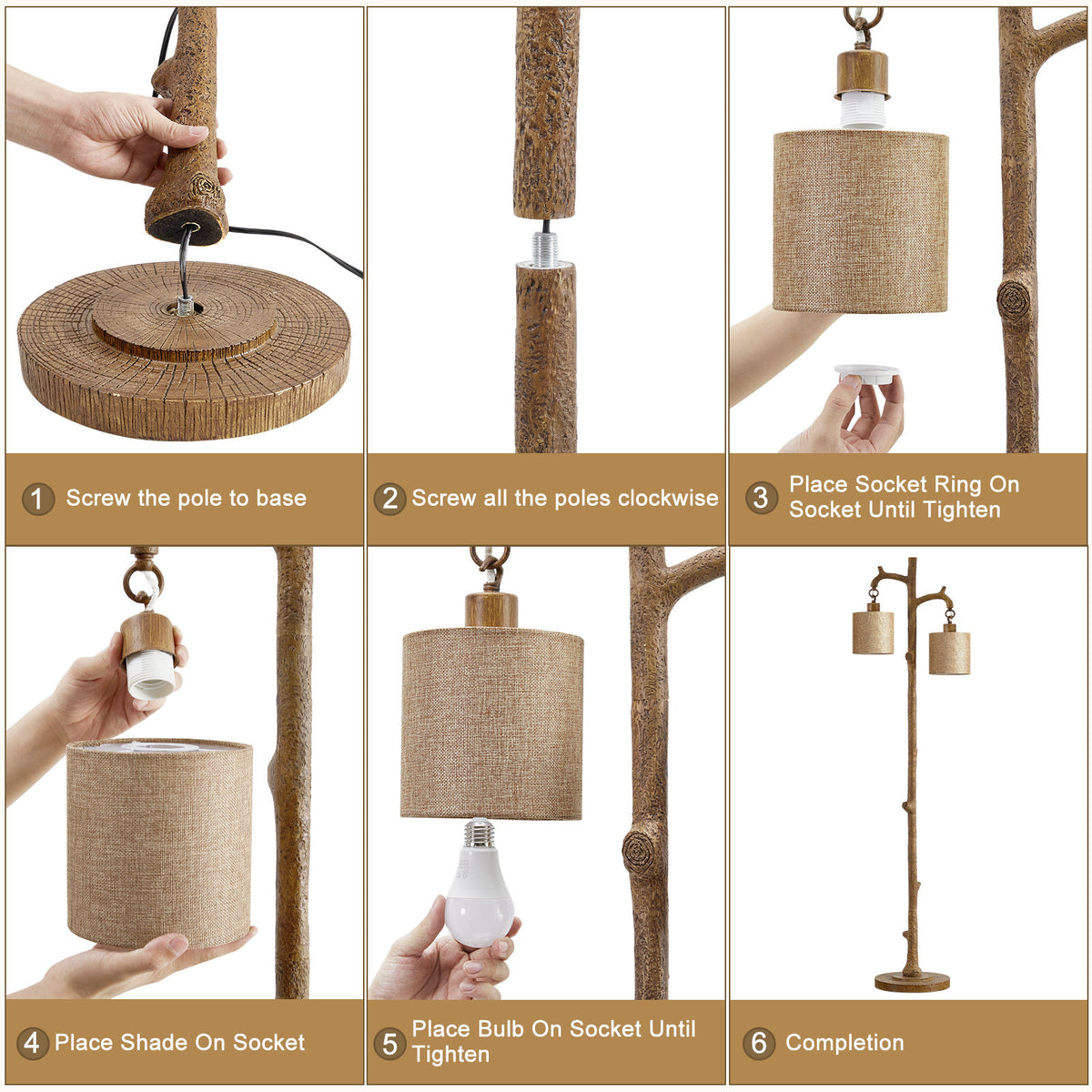 1 Screw the pole to base

2 Screw all the poles clockwise

3 Place Socket Ring On Socket Until Tighten

4 Place Shade On Socket

5 Place Bulb On Socket Until Tighten

6 Completion